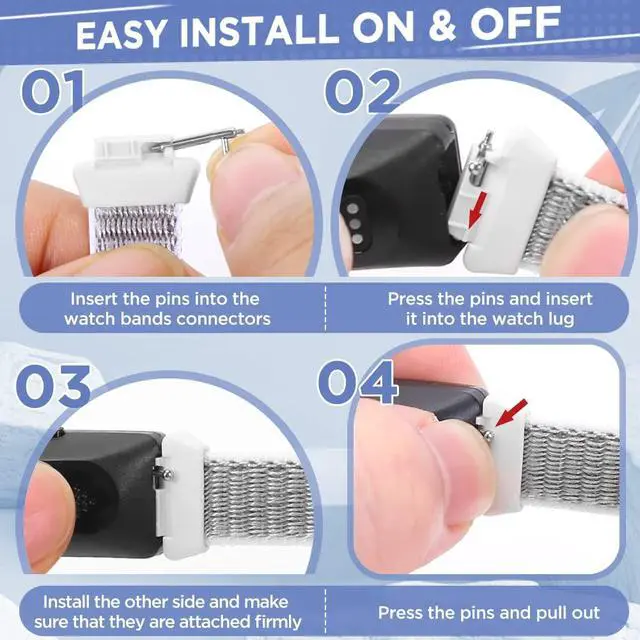 EASY INSTALL ON & OFF

01

02

Insert the pins into the watch bands connectors

Press the pins and insert it into the watch lug

03

04

Install the other side and make sure that they are attached firmly

Press the pins and pull out