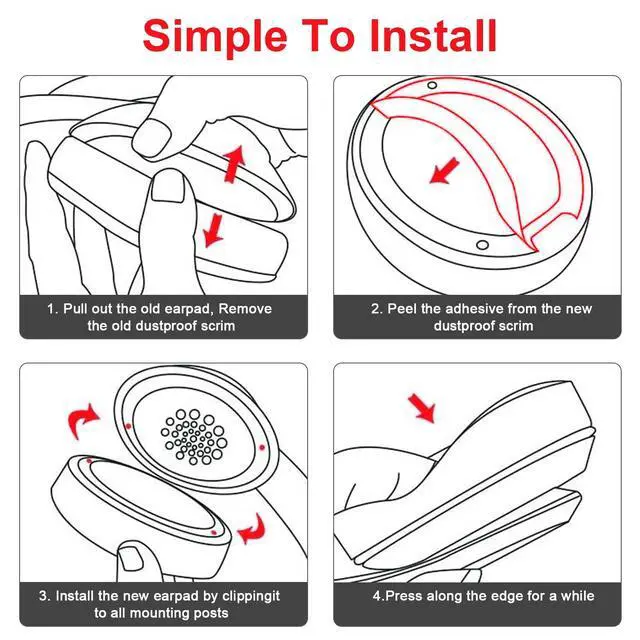 Simple To Install

1. Pull out the old earpad, Remove the old dustproof scrim

2. Peel the adhesive from the new dustproof scrim

3. Install the new earpad by clippingit to all mounting posts

4.Press along the edge for a while