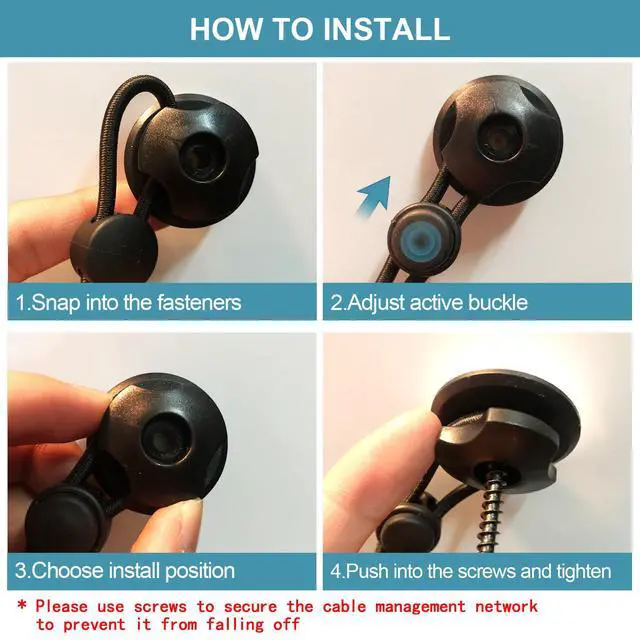 HOW TO INSTALL

1.Snap into the fasteners

2.Adjust active buckle

3.Choose install position

4.Push into the screws and tighten

* Please use screws to secure the cable management network to prevent it from falling off