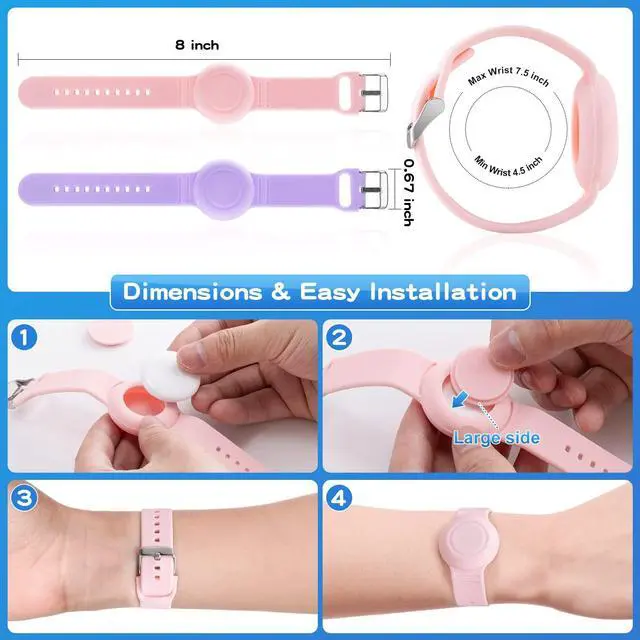 8 inch

Max Wrist 7.5 inch

Min Wrist 4.5 inch

0.67 inch

Dimensions & Easy Installation

1

2

Large side

3

4