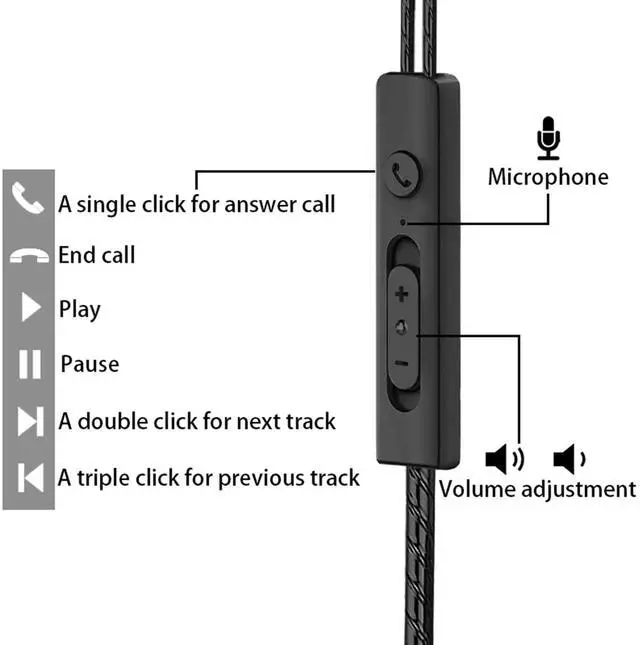 A single click for answer call

End call

Play

Pause

A double click for next track

A triple click for previous track

Microphone

+

−

Volume adjustment