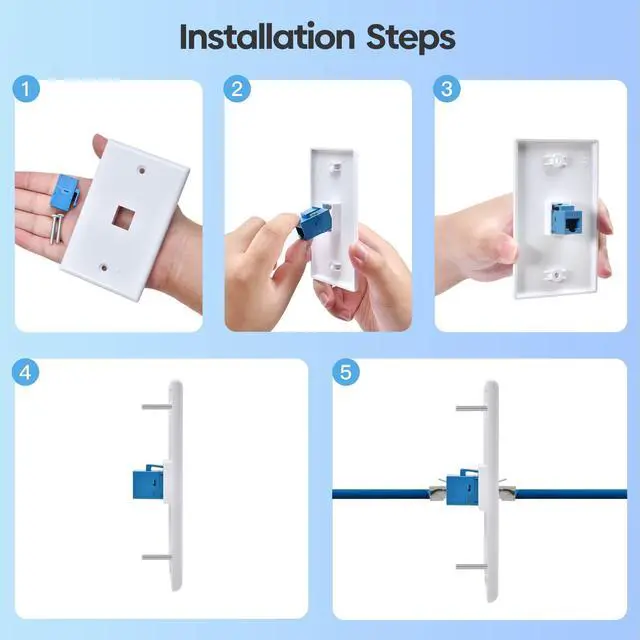 Installation Steps

1

2

3

4

5