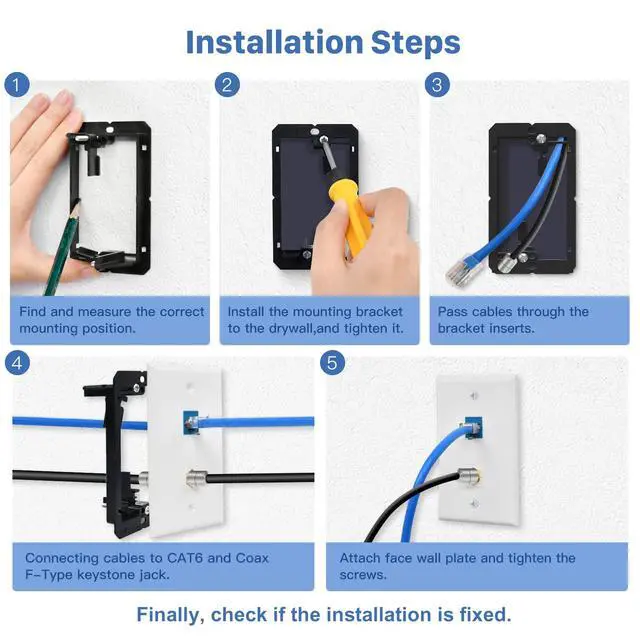 Installation Steps

1

Find and measure the correct mounting position.

2

Install the mounting bracket to the drywall,and tighten it.

3

Pass cables through the bracket inserts.

4

Connecting cables to CAT6 and Coax F-Type keystone jack.

5

Attach face wall plate and tighten the screws.

Finally, check if the installation is fixed.