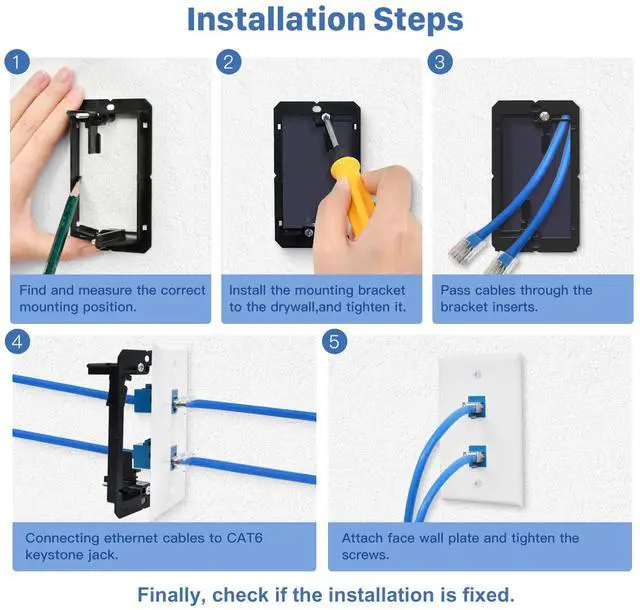 Installation Steps

1

Find and measure the correct mounting position.

2

Install the mounting bracket to the drywall,and tighten it.

3

Pass cables through the bracket inserts.

4

Connecting ethernet cables to CAT6 keystone jack.

5

Attach face wall plate and tighten the screws.

Finally, check if the installation is fixed.