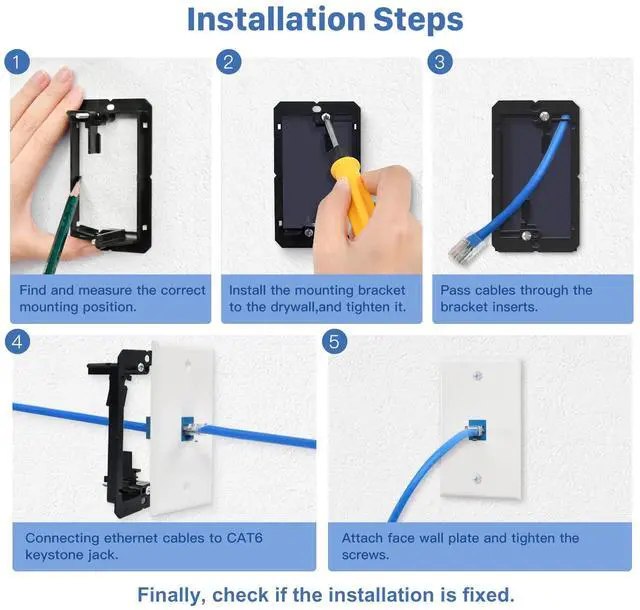 Installation Steps

1

Find and measure the correct mounting position.

2

Install the mounting bracket to the drywall,and tighten it.

3

Pass cables through the bracket inserts.

4

Connecting ethernet cables to CAT6 keystone jack.

5

Attach face wall plate and tighten the screws.

Finally, check if the installation is fixed.