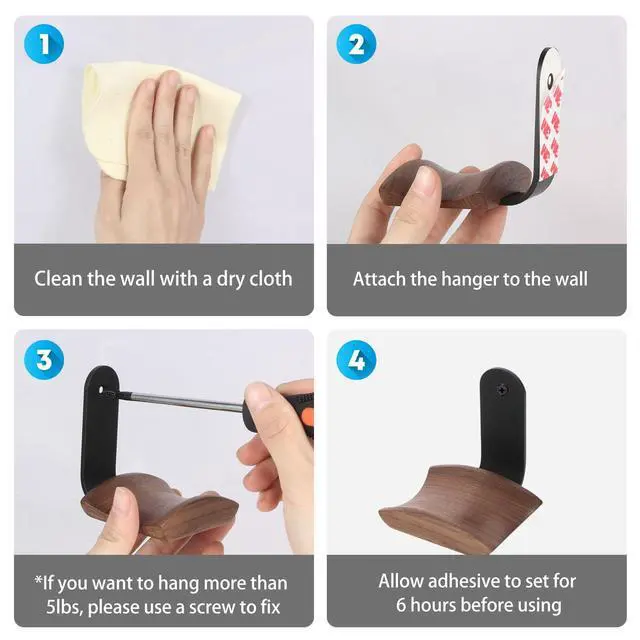 1

Clean the wall with a dry cloth

2

Attach the hanger to the wall

3

*If you want to hang more than 5lbs, please use a screw to fix

4

Allow adhesive to set for 6 hours before using