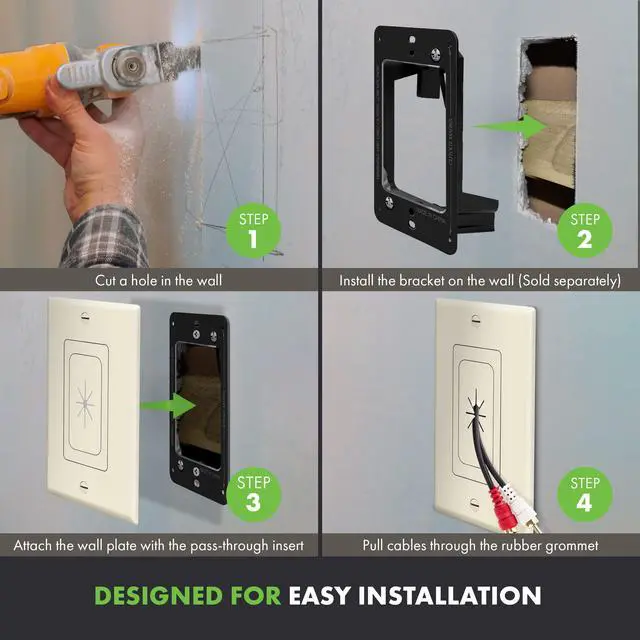 STEP 1

Cut a hole in the wall

STEP 2

Install the bracket on the wall (Sold separately)

STEP 3

Attach the wall plate with the pass-through insert

STEP 4

Pull cables through the rubber grommet

DESIGNED FOR EASY INSTALLATION