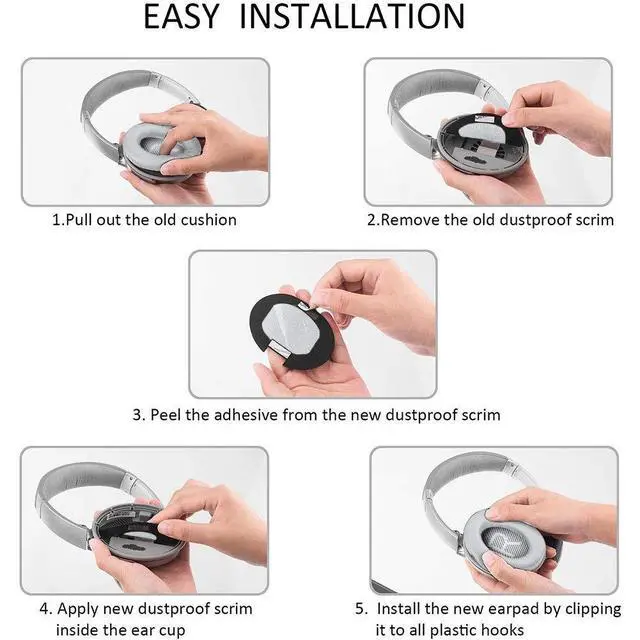 EASY INSTALLATION

1.Pull out the old cushion

2.Remove the old dustproof scrim

3. Peel the adhesive from the new dustproof scrim

4. Apply new dustproof scrim inside the ear cup

5. Install the new earpad by clipping it to all plastic hooks