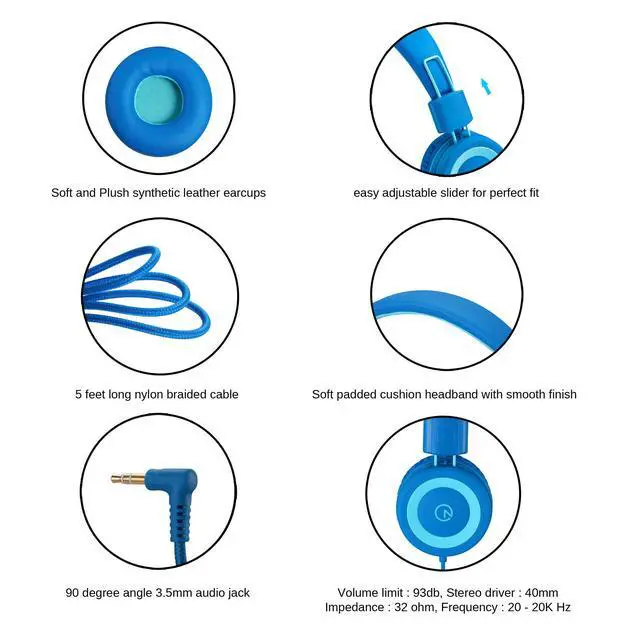 Soft and Plush synthetic leather earcups

easy adjustable slider for perfect fit

5 feet long nylon braided cable

Soft padded cushion headband with smooth finish

90 degree angle 3.5mm audio jack

Volume limit : 93db, Stereo driver : 40mm
Impedance : 32 ohm, Frequency : 20 - 20K Hz