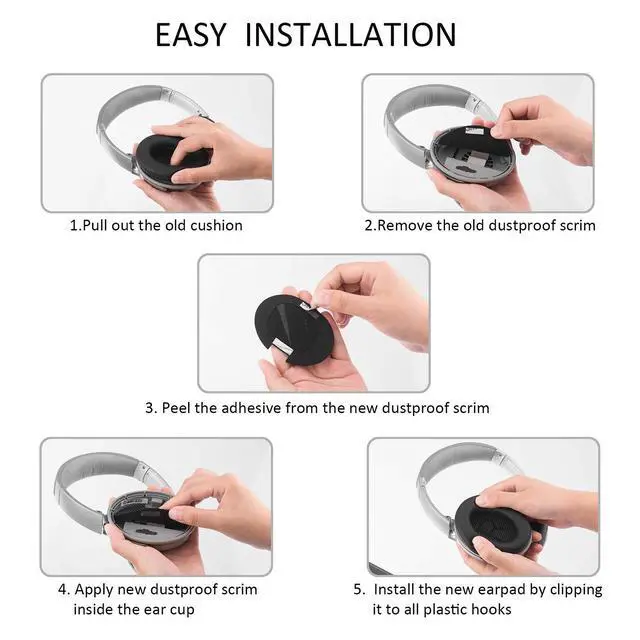 EASY INSTALLATION

1.Pull out the old cushion

2.Remove the old dustproof scrim

3. Peel the adhesive from the new dustproof scrim

4. Apply new dustproof scrim inside the ear cup

5. Install the new earpad by clipping it to all plastic hooks