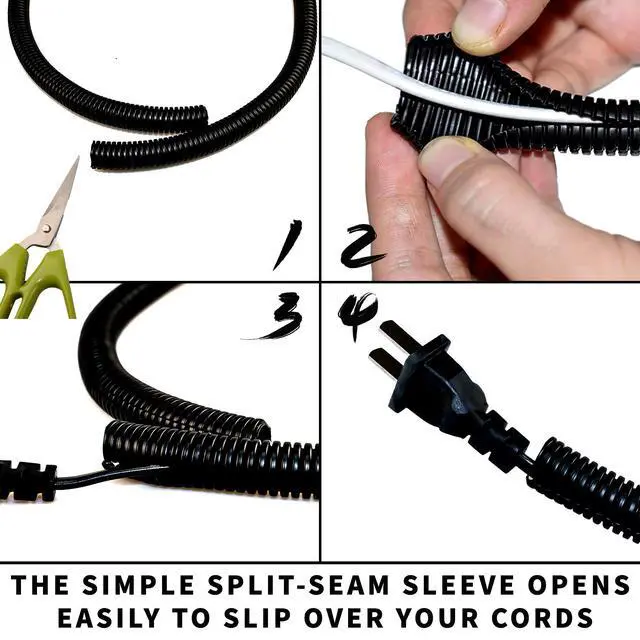 1

2

3

4

THE SIMPLE SPLIT-SEAM SLEEVE OPENS EASILY TO SLIP OVER YOUR CORDS