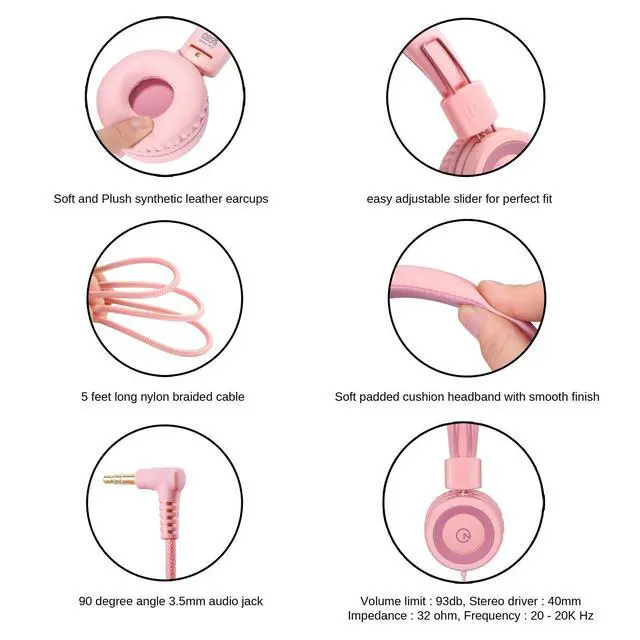 Soft and Plush synthetic leather earcups

easy adjustable slider for perfect fit

5 feet long nylon braided cable

Soft padded cushion headband with smooth finish

90 degree angle 3.5mm audio jack

Volume limit : 93db, Stereo driver : 40mm
Impedance : 32 ohm, Frequency : 20 - 20K Hz