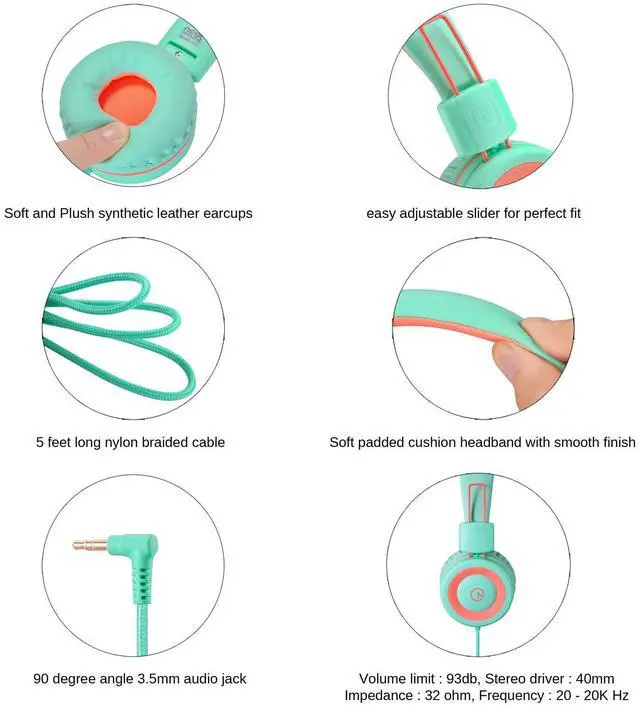 Soft and Plush synthetic leather earcups

easy adjustable slider for perfect fit

5 feet long nylon braided cable

Soft padded cushion headband with smooth finish

90 degree angle 3.5mm audio jack

Volume limit : 93db, Stereo driver : 40mm
Impedance : 32 ohm, Frequency : 20 - 20K Hz