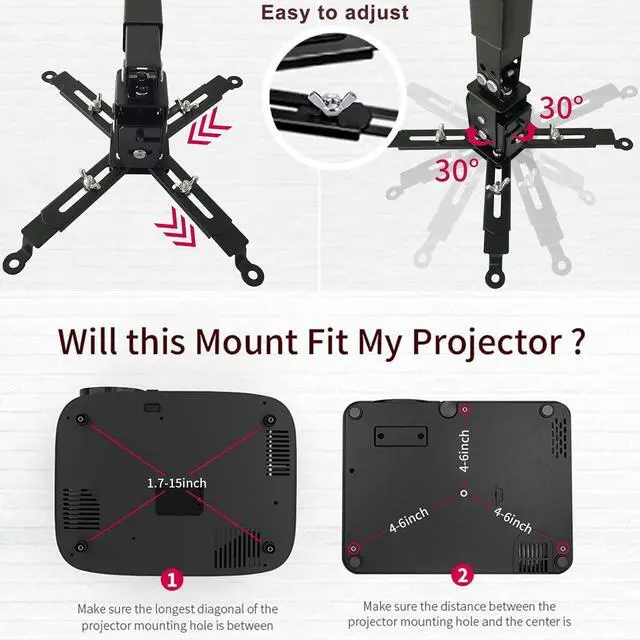 Easy to adjust

30°

30°

Will this Mount Fit My Projector ?

1.7-15inch

4-6inch

4-6inch

4-6inch

1

Make sure the longest diagonal of the projector mounting hole is between

2

Make sure the distance between the projector mounting hole and the center is