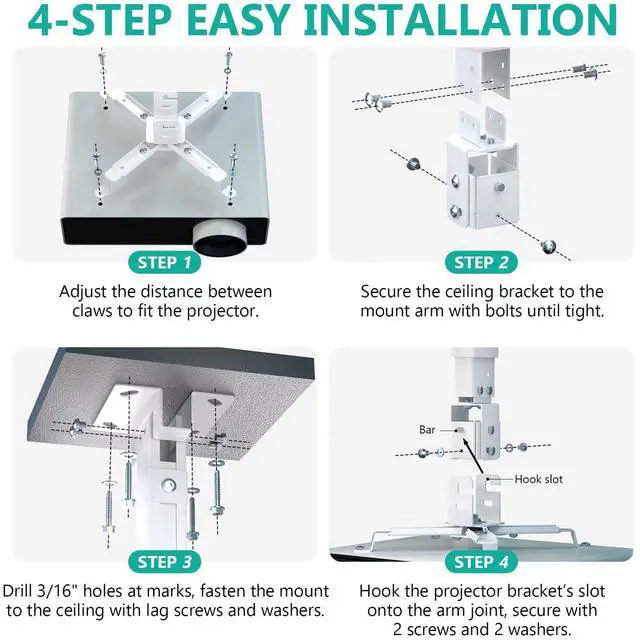 4-STEP EASY INSTALLATION

STEP 1

Adjust the distance between claws to fit the projector.

STEP 2

Secure the ceiling bracket to the mount arm with bolts until tight.

STEP 3

Drill 3/16" holes at marks, fasten the mount to the ceiling with lag screws and washers.

Bar

Hook slot

STEP 4

Hook the projector bracket's slot onto the arm joint, secure with 2 screws and 2 washers.