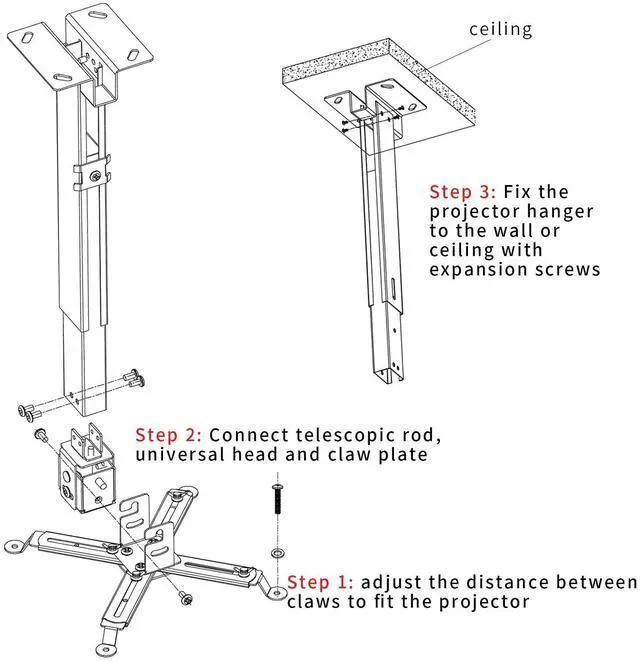 ceiling

Step 3: Fix the projector hanger to the wall or ceiling with expansion screws

Step 2: Connect telescopic rod, universal head and claw plate

Step 1: adjust the distance between claws to fit the projector