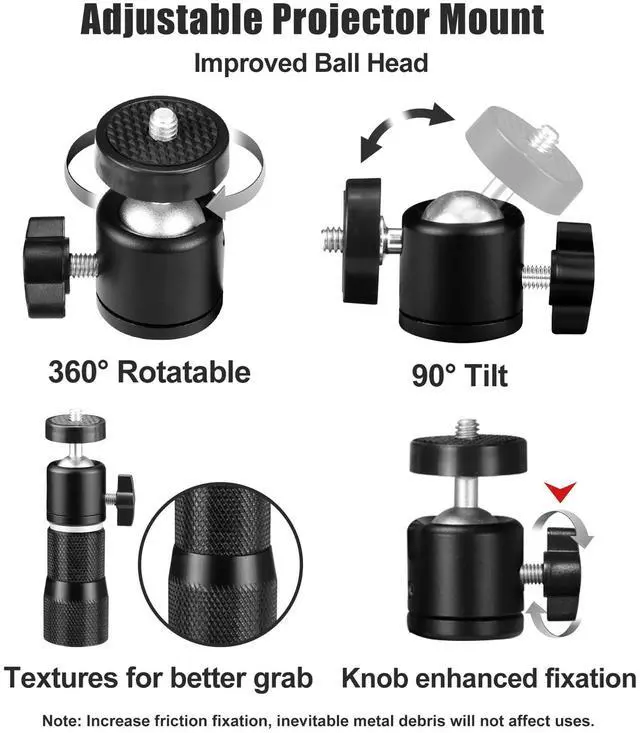 Adjustable Projector Mount
Improved Ball Head

360° Rotatable

90° Tilt

Textures for better grab

Knob enhanced fixation

Note: Increase friction fixation, inevitable metal debris will not affect uses.