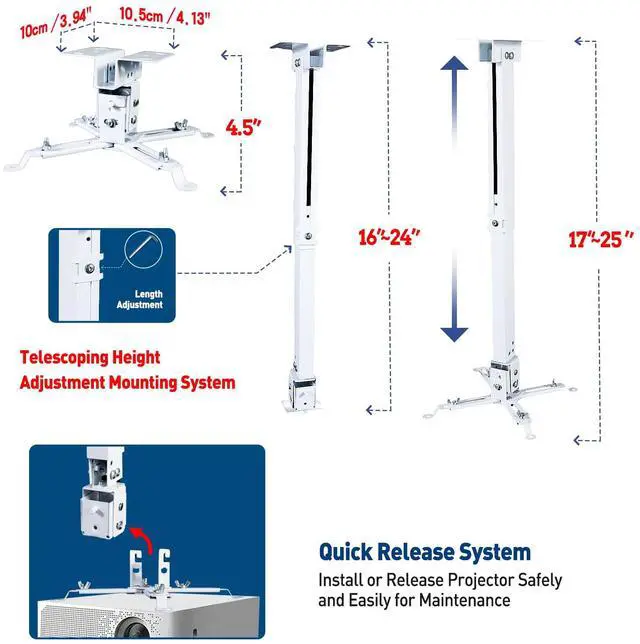 10cm / 3.94" 10.5cm / 4.13"

4.5"

16"~24"

17"~25"

Length Adjustment

Telescoping Height Adjustment Mounting System

Quick Release System

Install or Release Projector Safely and Easily for Maintenance