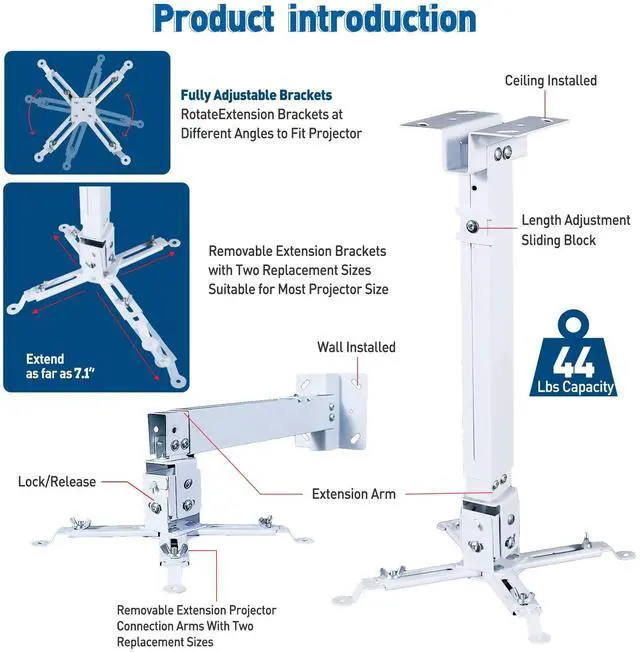 Product introduction

Fully Adjustable Brackets
RotateExtension Brackets at Different Angles to Fit Projector

Ceiling Installed

Length Adjustment Sliding Block

Removable Extension Brackets with Two Replacement Sizes Suitable for Most Projector Size

Extend as far as 7.1"

Wall Installed

44
Lbs Capacity

Lock/Release

Extension Arm

Removable Extension Projector Connection Arms With Two Replacement Sizes