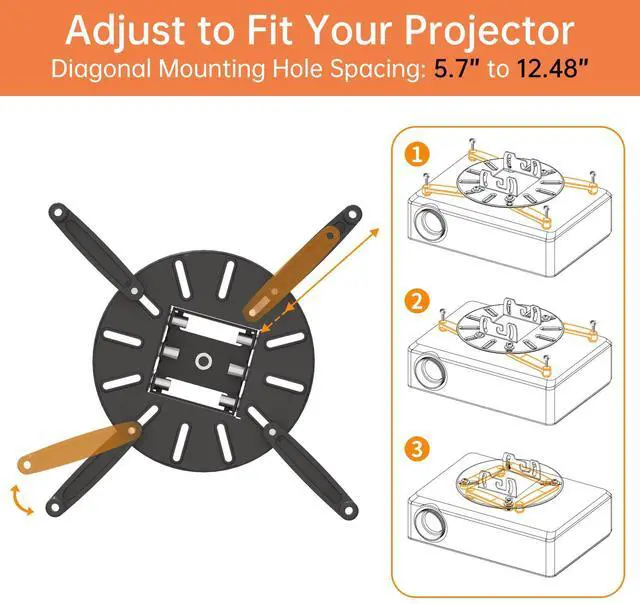 Adjust to Fit Your Projector
Diagonal Mounting Hole Spacing: 5.7" to 12.48"

1

2

3