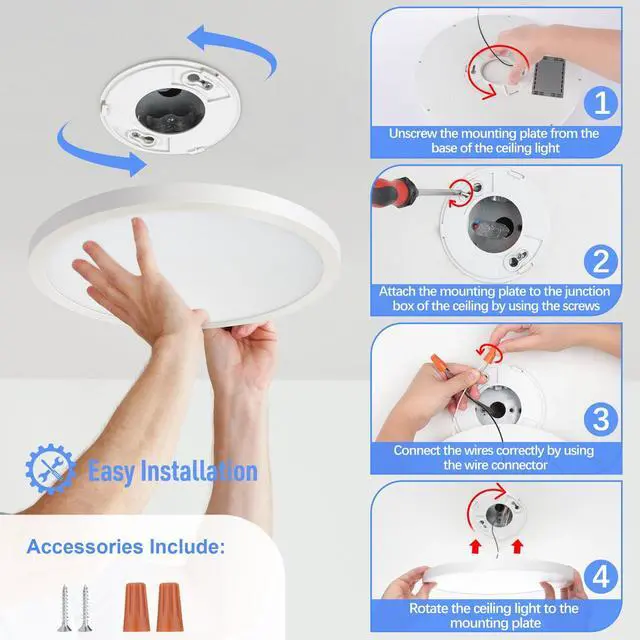 Easy Installation

Accessories Include:

1
Unscrew the mounting plate from the base of the ceiling light

2
Attach the mounting plate to the junction box of the ceiling by using the screws

3
Connect the wires correctly by using the wire connector

4
Rotate the ceiling light to the mounting plate