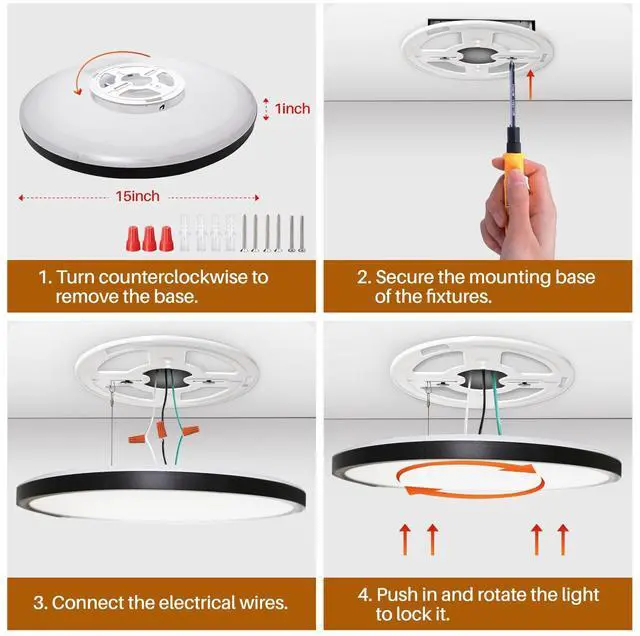 1inch

15inch

1. Turn counterclockwise to remove the base.

2. Secure the mounting base of the fixtures.

3. Connect the electrical wires.

4. Push in and rotate the light to lock it.