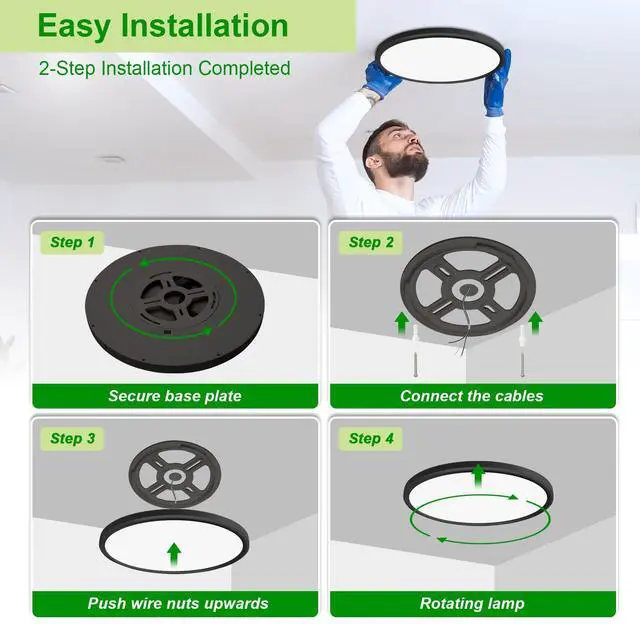 Easy Installation

2-Step Installation Completed

Step 1

Secure base plate

Step 2

Connect the cables

Step 3

Push wire nuts upwards

Step 4

Rotating lamp