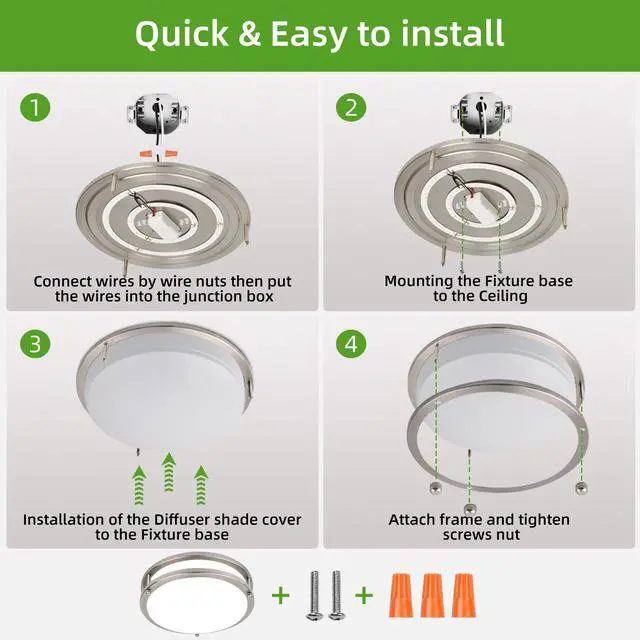 Quick & Easy to install

1

Connect wires by wire nuts then put the wires into the junction box

2

Mounting the Fixture base to the Ceiling

3

Installation of the Diffuser shade cover to the Fixture base

4

Attach frame and tighten screws nut

+ +