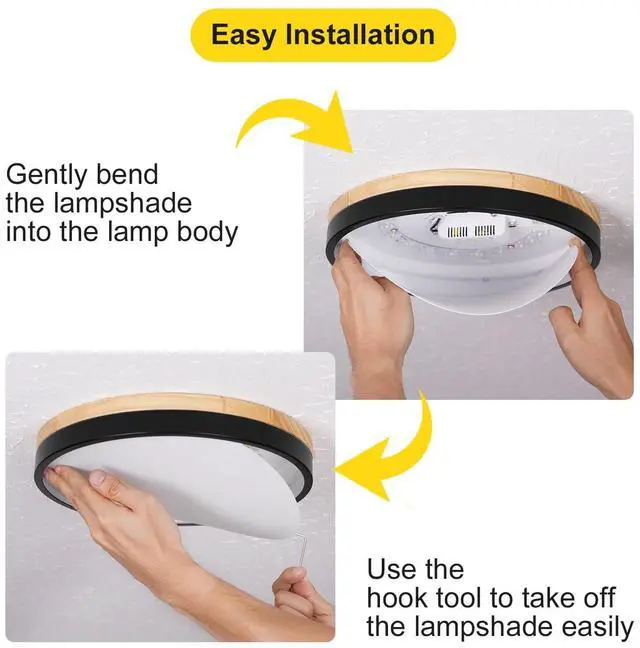 Easy Installation

Gently bend the lampshade into the lamp body

Use the hook tool to take off the lampshade easily