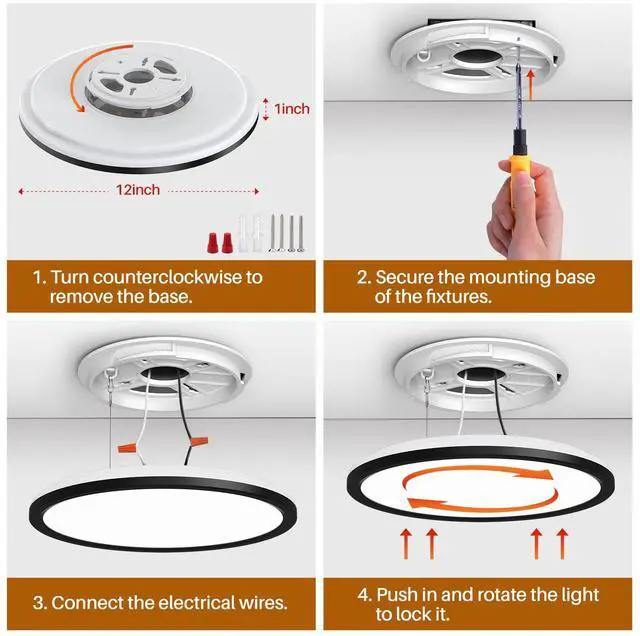 1inch

12inch

1. Turn counterclockwise to remove the base.

2. Secure the mounting base of the fixtures.

3. Connect the electrical wires.

4. Push in and rotate the light to lock it.