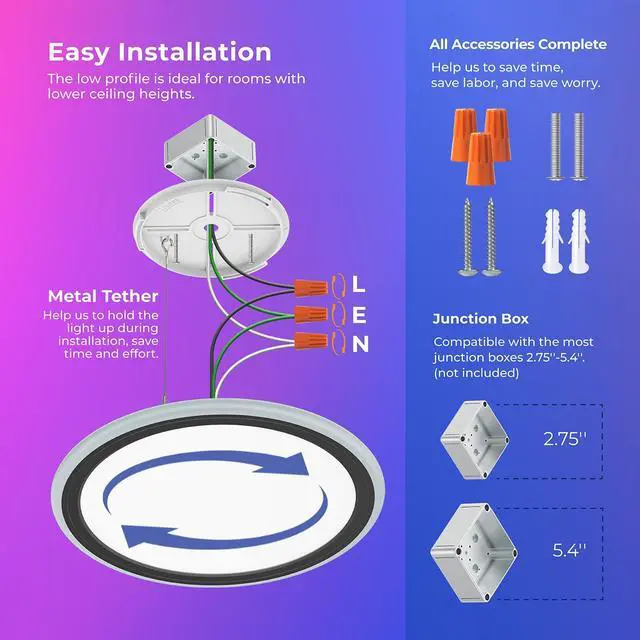 Easy Installation
The low profile is ideal for rooms with lower ceiling heights.

Metal Tether
Help us to hold the light up during installation, save time and effort.

L
E
N

All Accessories Complete
Help us to save time, save labor, and save worry.

Junction Box
Compatible with the most junction boxes 2.75''-5.4''. (not included)

2.75''

5.4''