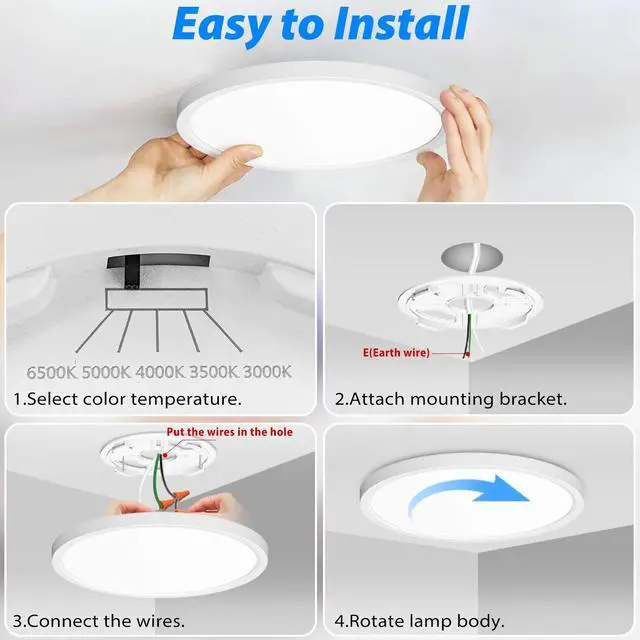 Easy to Install

6500K 5000K 4000K 3500K 3000K

1.Select color temperature.

E(Earth wire)

2.Attach mounting bracket.

Put the wires in the hole

3.Connect the wires.

4.Rotate lamp body.