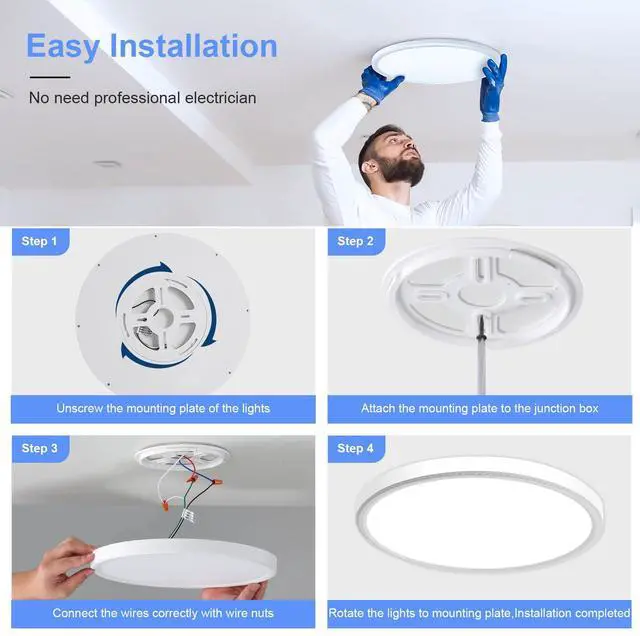 Easy Installation

No need professional electrician

Step 1

Unscrew the mounting plate of the lights

Step 2

Attach the mounting plate to the junction box

Step 3

Connect the wires correctly with wire nuts

Step 4

Rotate the lights to mounting plate,Installation completed