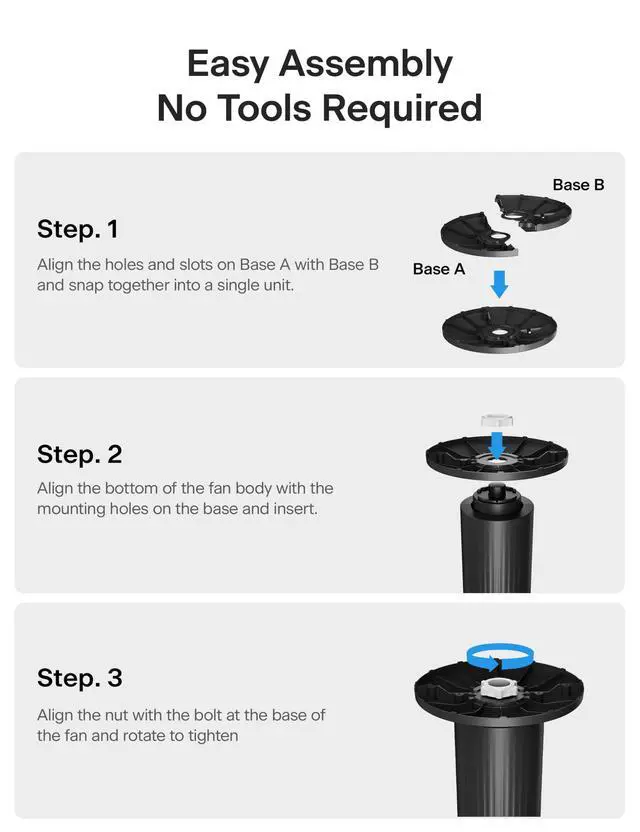 Easy Assembly
No Tools Required

Step. 1
Align the holes and slots on Base A with Base B and snap together into a single unit.

Base B
Base A

Step. 2
Align the bottom of the fan body with the mounting holes on the base and insert.

Step. 3
Align the nut with the bolt at the base of the fan and rotate to tighten