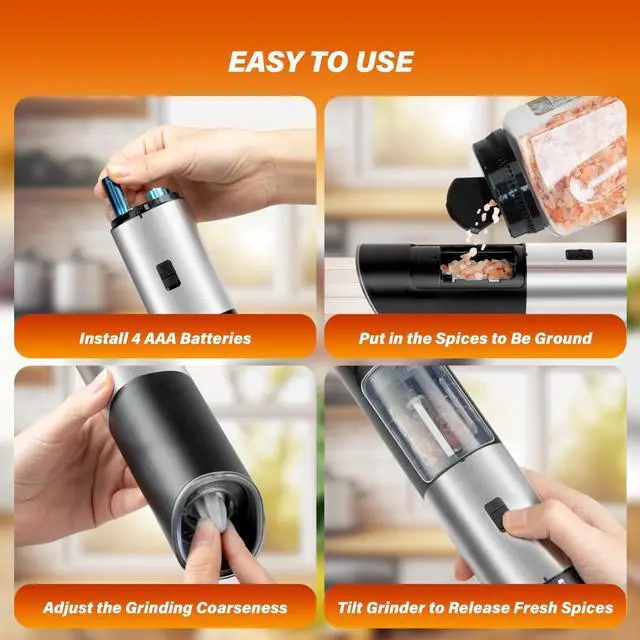 EASY TO USE

Install 4 AAA Batteries

Put in the Spices to Be Ground

Adjust the Grinding Coarseness

Tilt Grinder to Release Fresh Spices