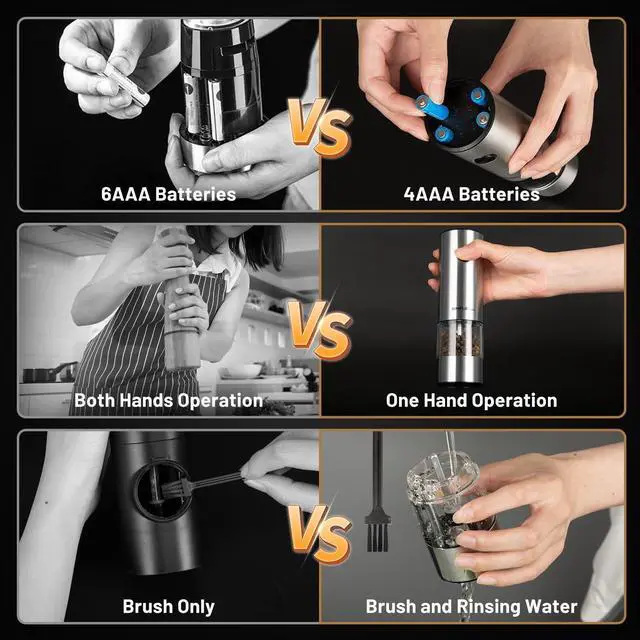 6AAA Batteries

VS

4AAA Batteries

Both Hands Operation

VS

One Hand Operation

Brush Only

VS

Brush and Rinsing Water