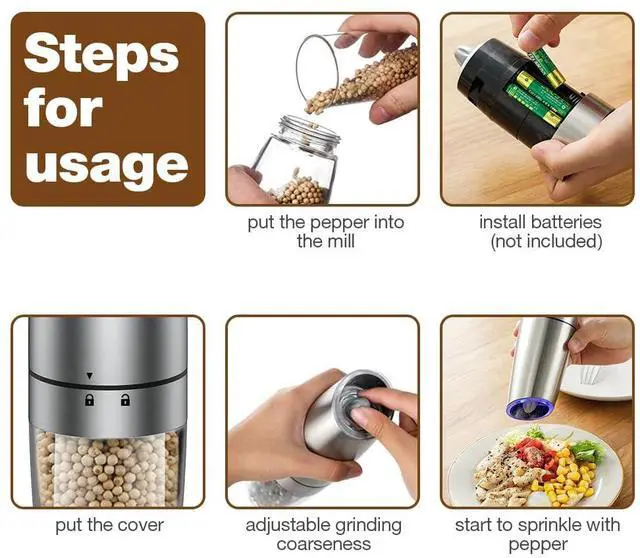 Steps for usage

put the pepper into the mill

install batteries (not included)

put the cover

adjustable grinding coarseness

start to sprinkle with pepper