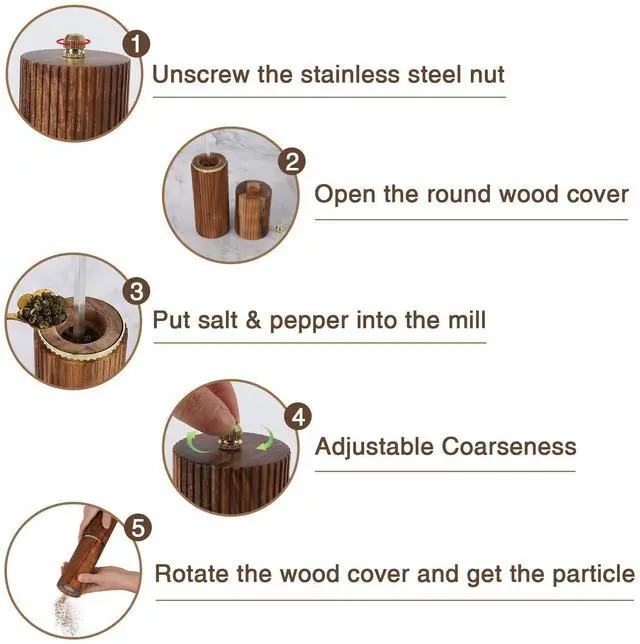 1
Unscrew the stainless steel nut

2
Open the round wood cover

3
Put salt & pepper into the mill

4
Adjustable Coarseness

5
Rotate the wood cover and get the particle