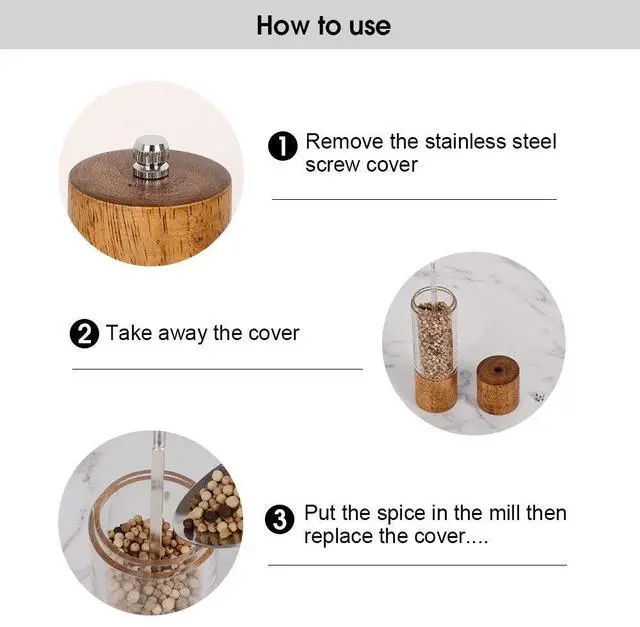 How to use

1 Remove the stainless steel screw cover

2 Take away the cover

3 Put the spice in the mill then replace the cover....