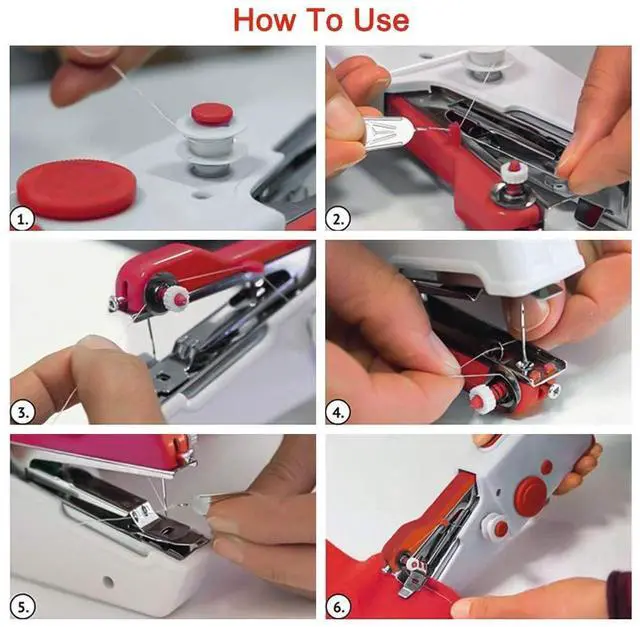 How To Use

1.

2.

3.

4.

5.

6.