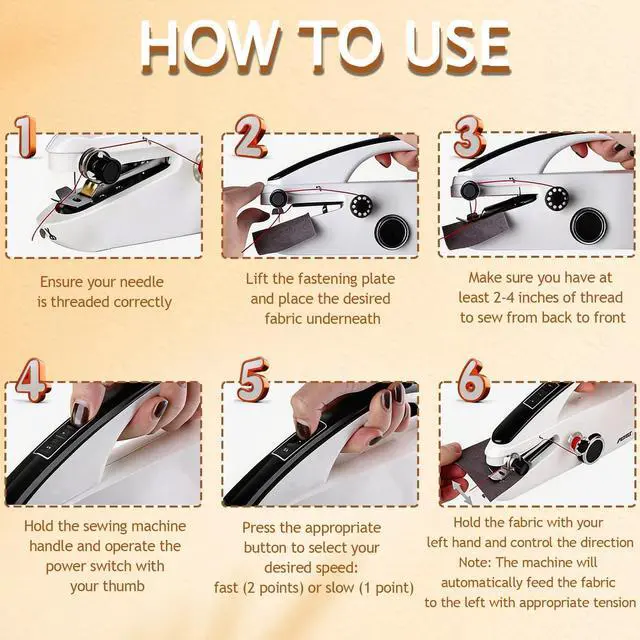 HOW TO USE

1

Ensure your needle is threaded correctly

2

Lift the fastening plate and place the desired fabric underneath

3

Make sure you have at least 2-4 inches of thread to sew from back to front

4

Hold the sewing machine handle and operate the power switch with your thumb

5

Press the appropriate button to select your desired speed: fast (2 points) or slow (1 point)

6

Hold the fabric with your left hand and control the direction
Note: The machine will automatically feed the fabric to the left with appropriate tension