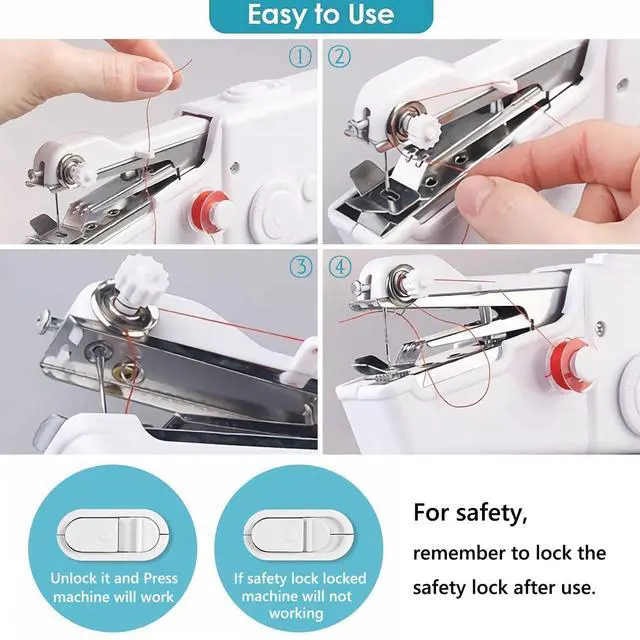 Easy to Use

①

②

③

④

Unlock it and Press machine will work

If safety lock locked machine will not working

For safety,

remember to lock the safety lock after use.