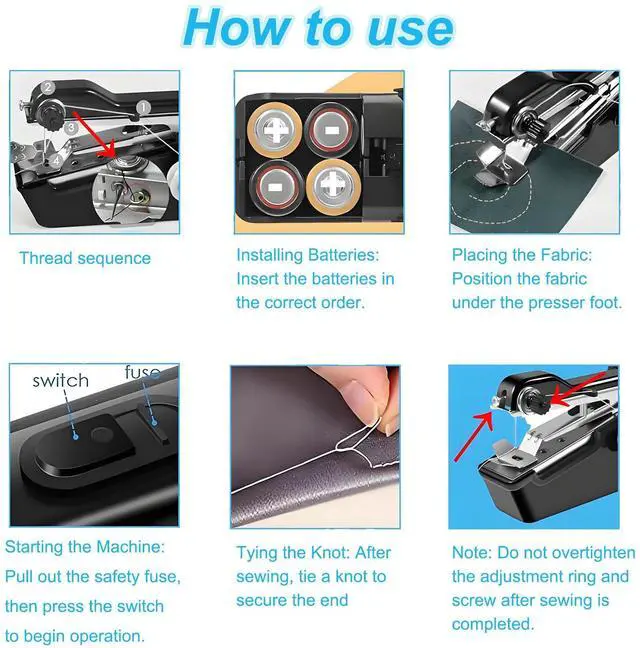 How to use

2
1
3
4

Thread sequence

Installing Batteries: Insert the batteries in the correct order.

Placing the Fabric: Position the fabric under the presser foot.

switch
fuse

Starting the Machine: Pull out the safety fuse, then press the switch to begin operation.

Tying the Knot: After sewing, tie a knot to secure the end

Note: Do not overtighten the adjustment ring and screw after sewing is completed.