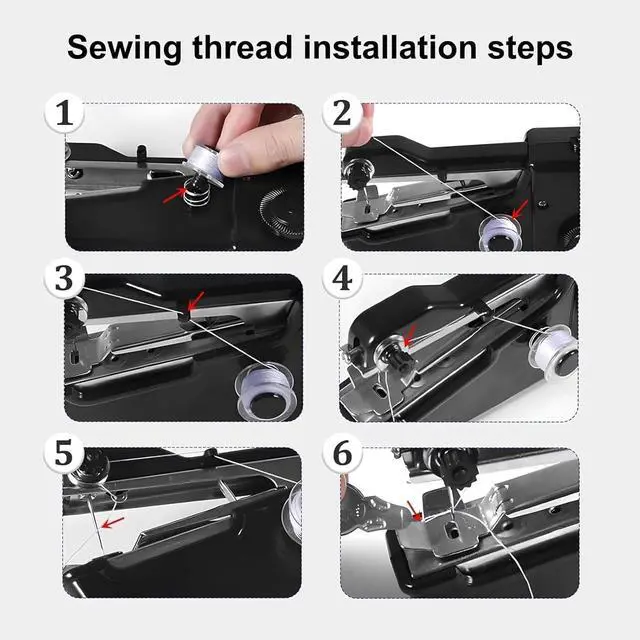 Sewing thread installation steps

1

2

3

4

5

6