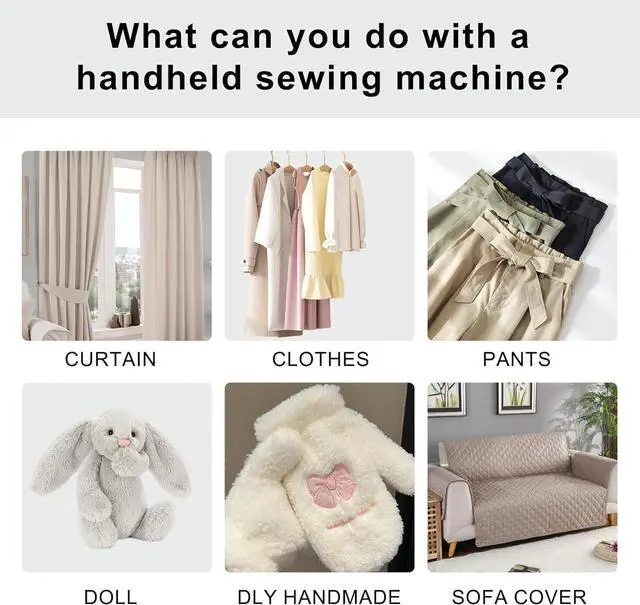 What can you do with a handheld sewing machine?

CURTAIN

CLOTHES

PANTS

DOLL

DLY HANDMADE

SOFA COVER