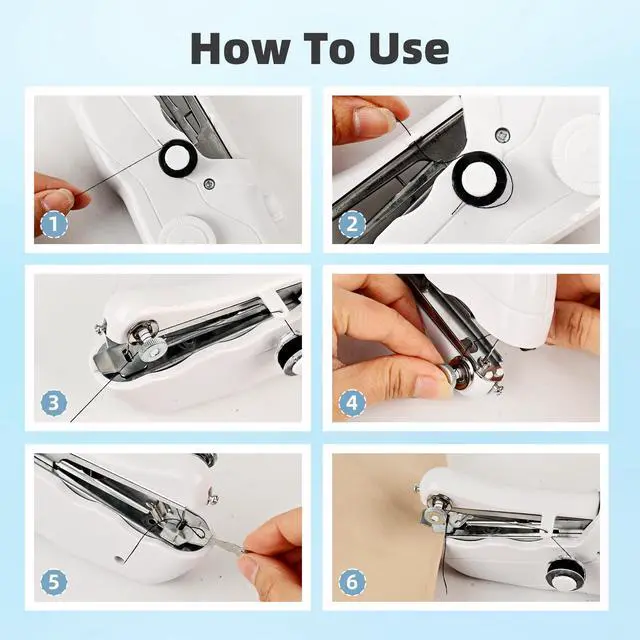 How To Use

1

2

3

4

5

6