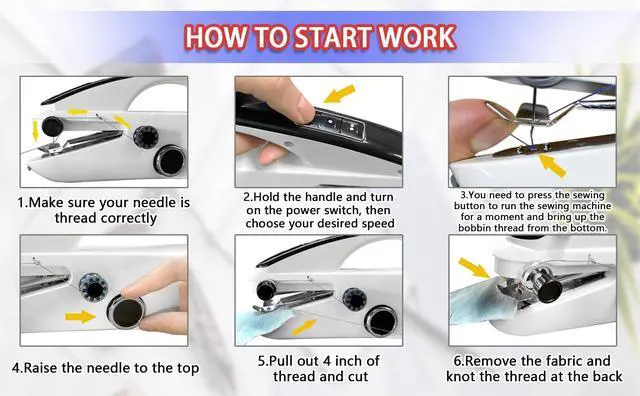 HOW TO START WORK

1.Make sure your needle is thread correctly

2.Hold the handle and turn on the power switch, then choose your desired speed

3.You need to press the sewing button to run the sewing machine for a moment and bring up the bobbin thread from the bottom.

4.Raise the needle to the top

5.Pull out 4 inch of thread and cut

6.Remove the fabric and knot the thread at the back