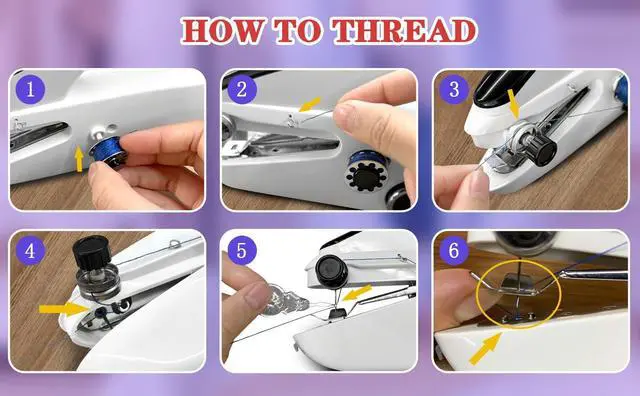 HOW TO THREAD

1

2

3

4

5

6