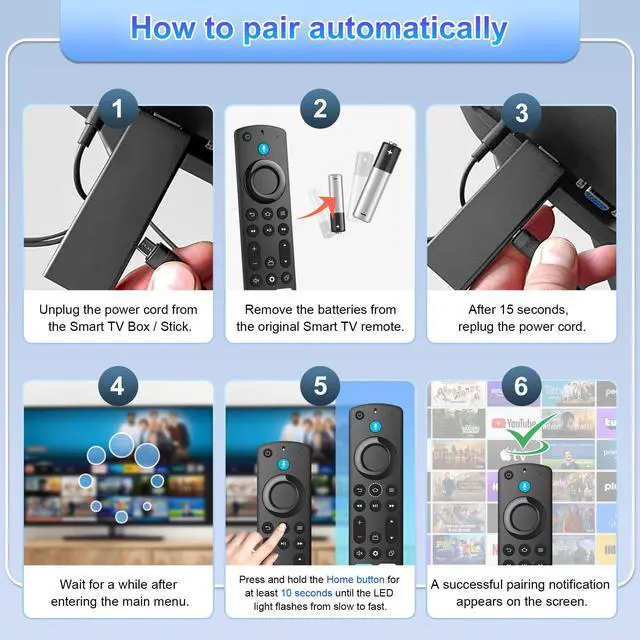 How to pair automatically

1

Unplug the power cord from the Smart TV Box / Stick.

2

Remove the batteries from the original Smart TV remote.

3

After 15 seconds, replug the power cord.

4

Wait for a while after entering the main menu.

5

Press and hold the Home button for at least 10 seconds until the LED light flashes from slow to fast.

6

YouTube

tv

A successful pairing notification appears on the screen.