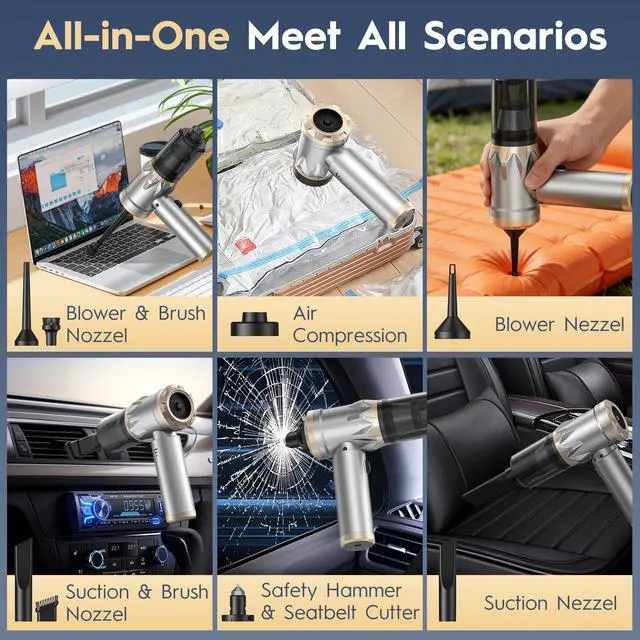 All-in-One Meet All Scenarios

Blower & Brush Nozzel

Air Compression

Blower Nezzel

Suction & Brush Nozzel

Safety Hammer & Seatbelt Cutter

Suction Nezzel